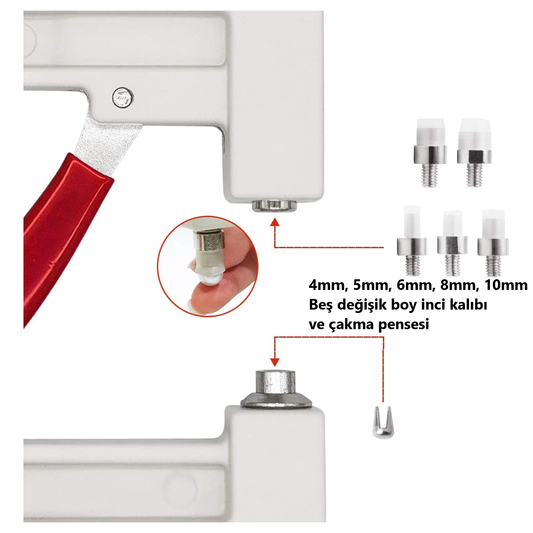 4mm, 5mm, 6mm, 8mm, 10mm
Beş değişik boy inci kalıbı ve çakma pensesi