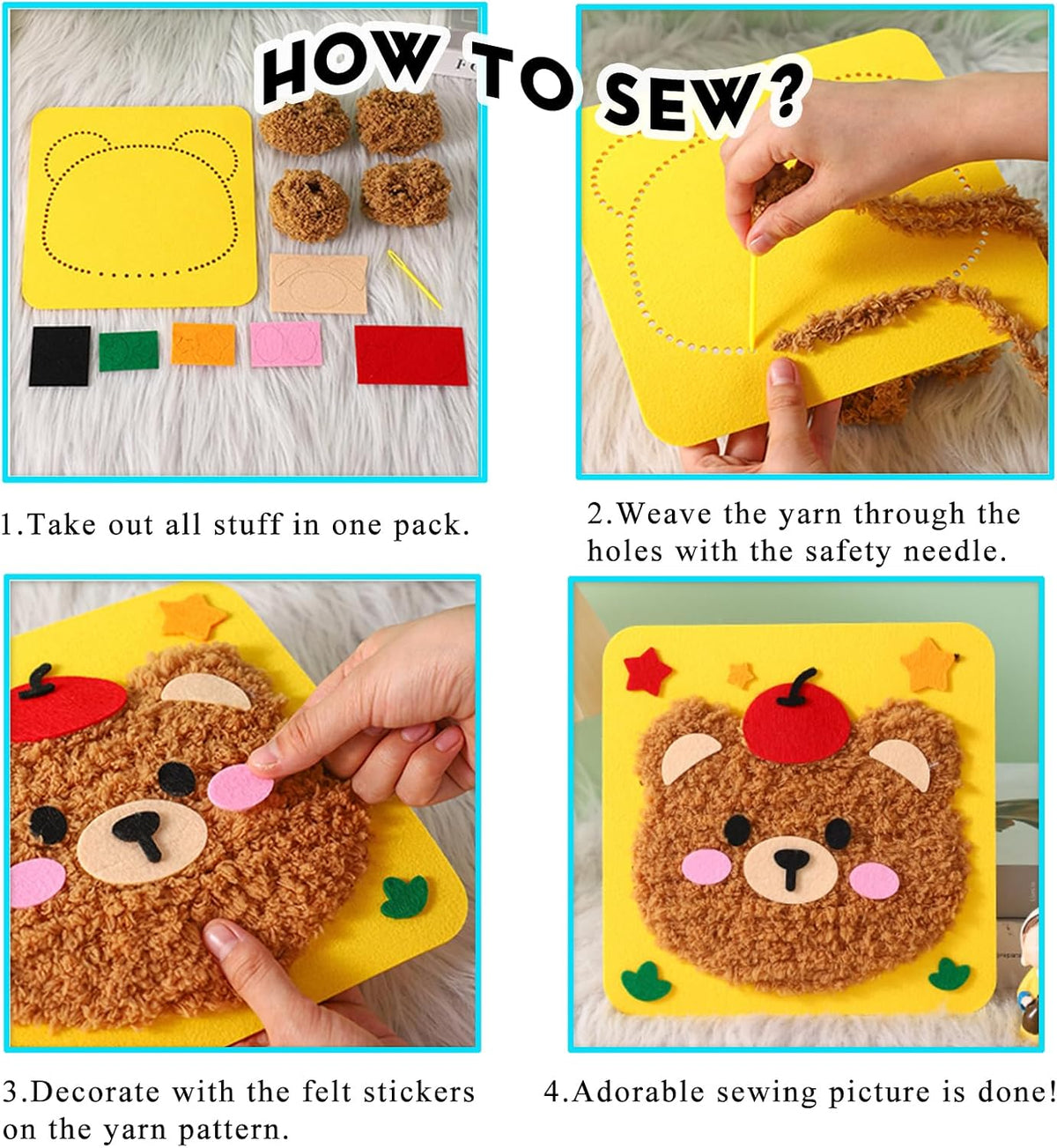 HOW TO SEW?

1.Take out all stuff in one pack.

2.Weave the yarn through the holes with the safety needle.

3.Decorate with the felt stickers on the yarn pattern.

4.Adorable sewing picture is done!