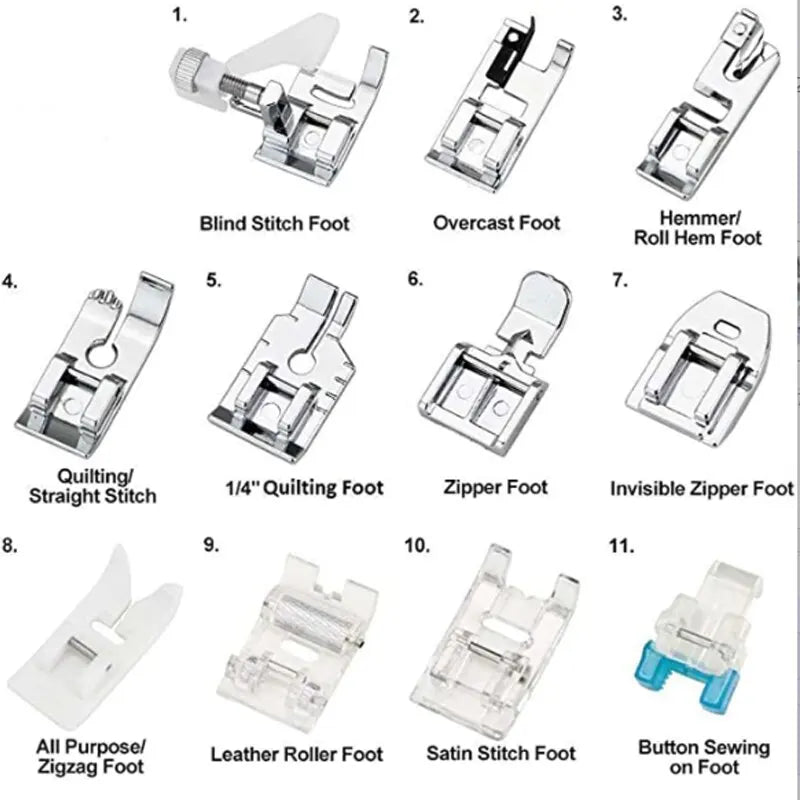 1.
Blind Stitch Foot

2.
Overcast Foot

3.
Hemmer/
Roll Hem Foot

4.
Quilting/
Straight Stitch

5.
1/4" Quilting Foot

6.
Zipper Foot

7.
Invisible Zipper Foot

8.
All Purpose/
Zigzag Foot

9.
Leather Roller Foot

10.
Satin Stitch Foot

11.
Button Sewing
on Foot