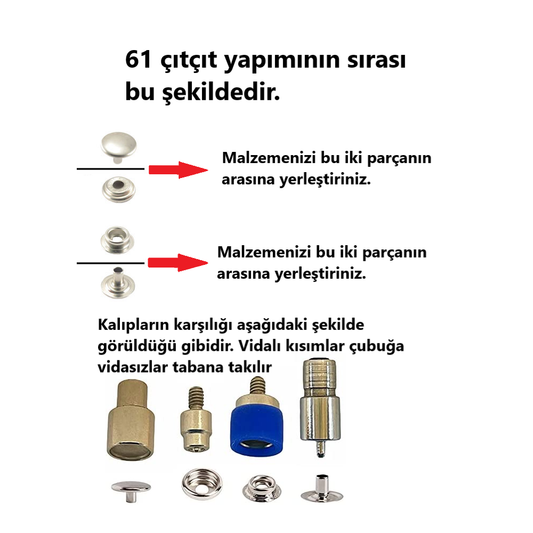 61 çıtçıt yapımının sırası bu şekildedir.

Malzemenizi bu iki parçanın arasına yerleştiriniz.

Malzemenizi bu iki parçanın arasına yerleştiriniz.

Kalıpların karşılığı aşağıdaki şekilde görüldüğü gibidir. Vidalı kısımlar çubuğa vidasızlar tabana takılır