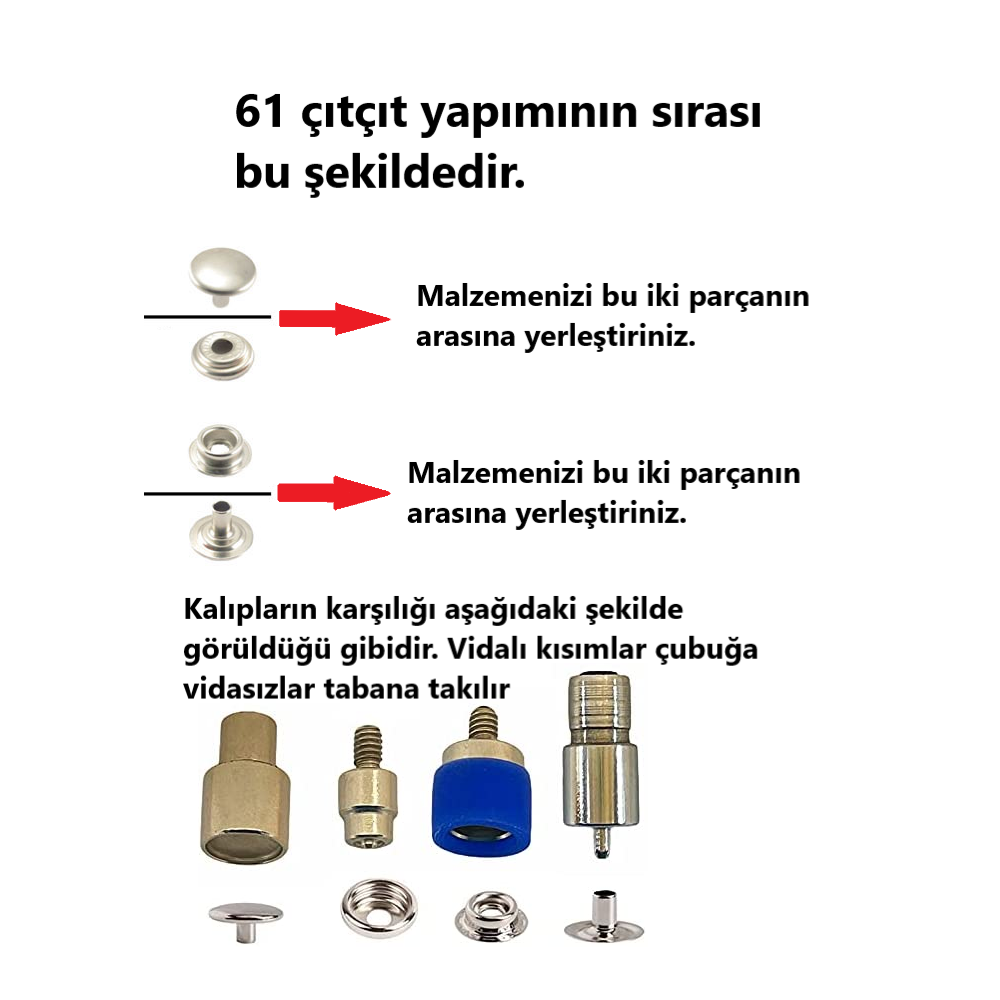 61 çıtçıt yapımının sırası bu şekildedir.

Malzemenizi bu iki parçanın arasına yerleştiriniz.

Malzemenizi bu iki parçanın arasına yerleştiriniz.

Kalıpların karşılığı aşağıdaki şekilde görüldüğü gibidir. Vidalı kısımlar çubuğa vidasızlar tabana takılır