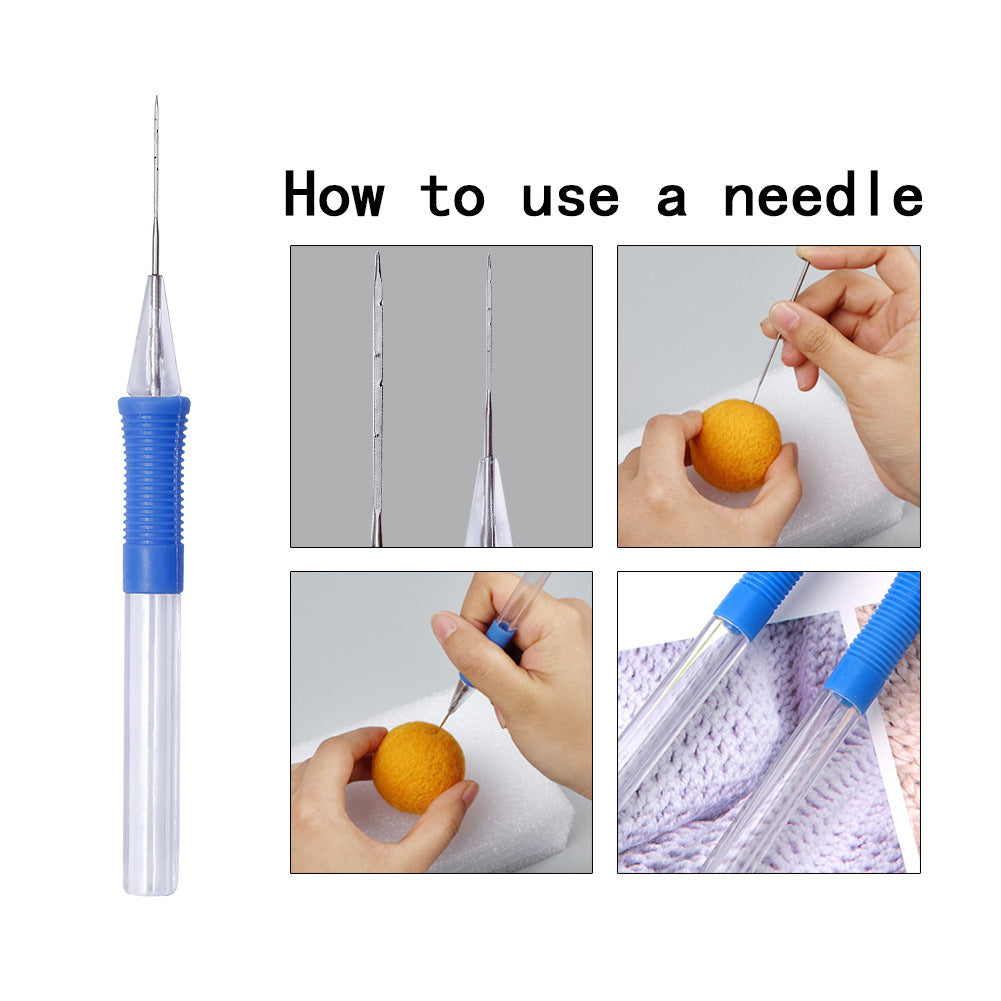 How to use a needle