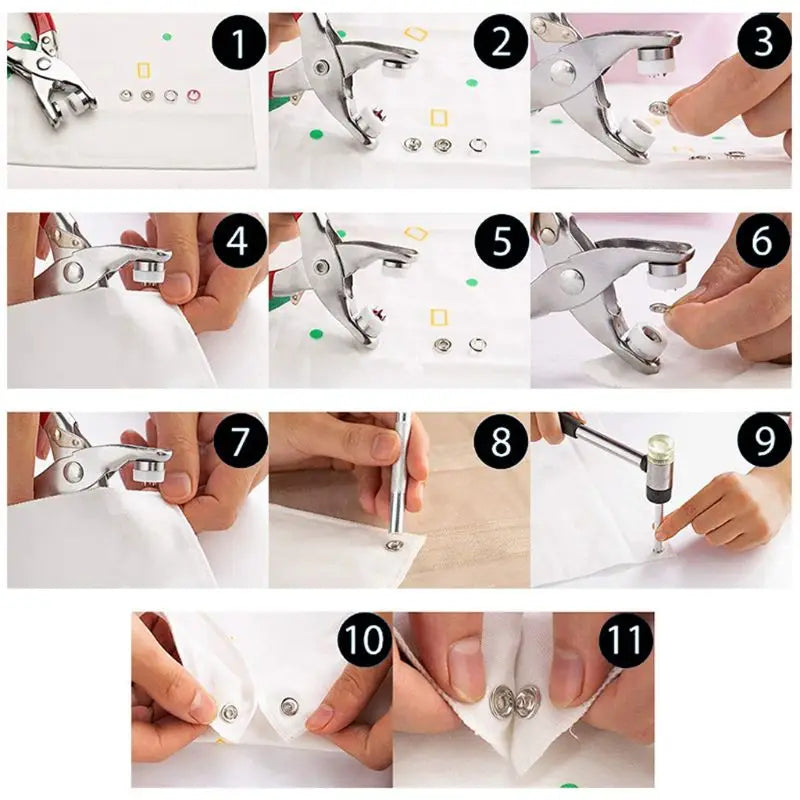 1
2
3
4
5
6
7
8
9
10
11