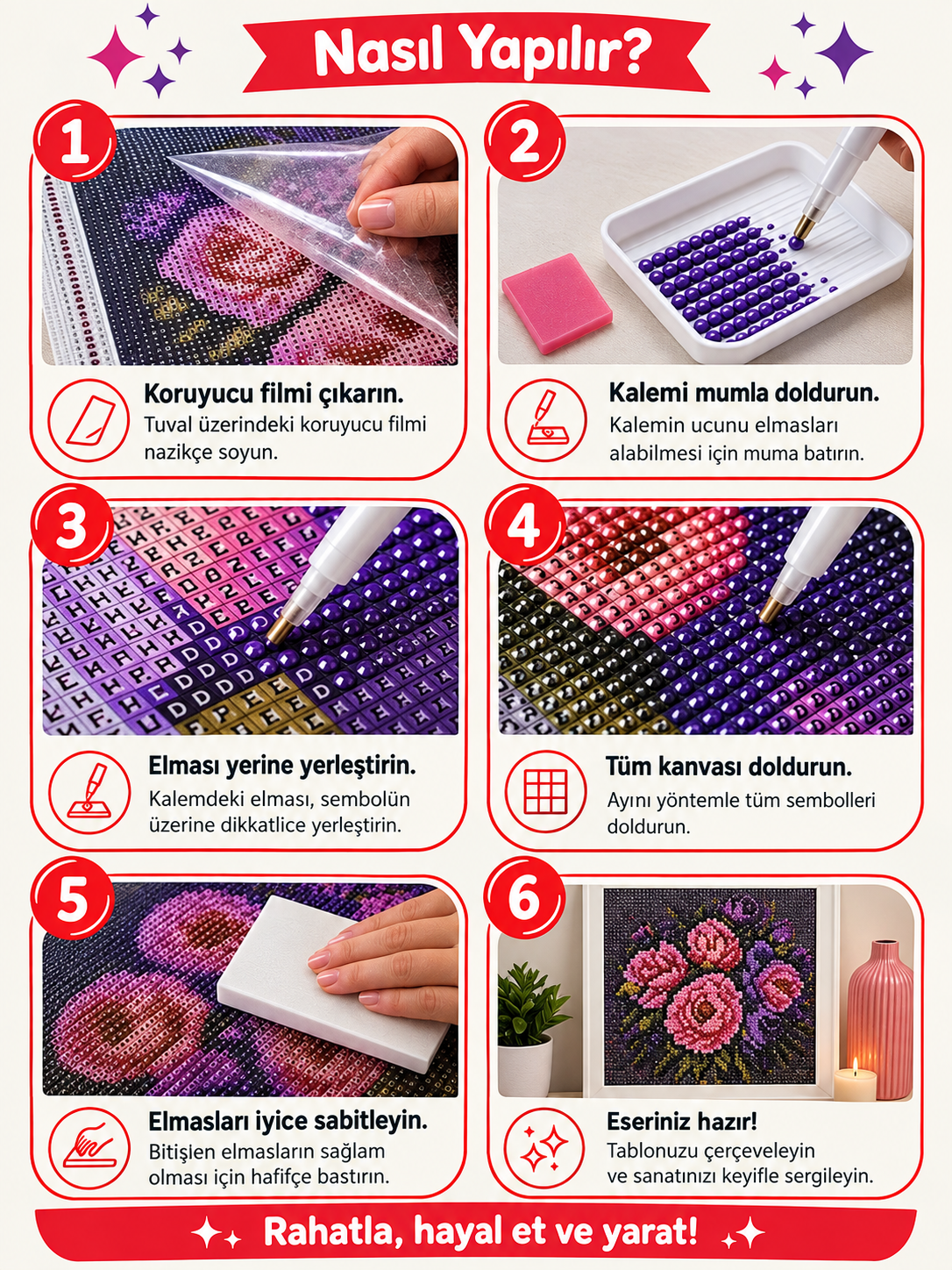 Nasıl Yapılır?

1

Koruyucu filmi çıkarın.
Tuval üzerindeki koruyucu filmi nazikçe soyun.

2

Kalemi mumla doldurun.
Kalemin ucunu elmasları alabilmesi için muma batırın.

3

Elması yerine yerleştirin.
Kalemdeki elması, sembolün üzerine dikkatlice yerleştirin.

4

Tüm kanvası doldurun.
Ayını yöntemle tüm sembolleri doldurun.

5

Elmasları iyice sabitleyin.
Bitişen elmasların sağlam olması için hafifçe bastırın.

6

Eseriniz hazır!
Tablonuzu çerçeveleyin ve sanatınızı keyifle sergileyin.

Rahatla, hayal et ve yarat!