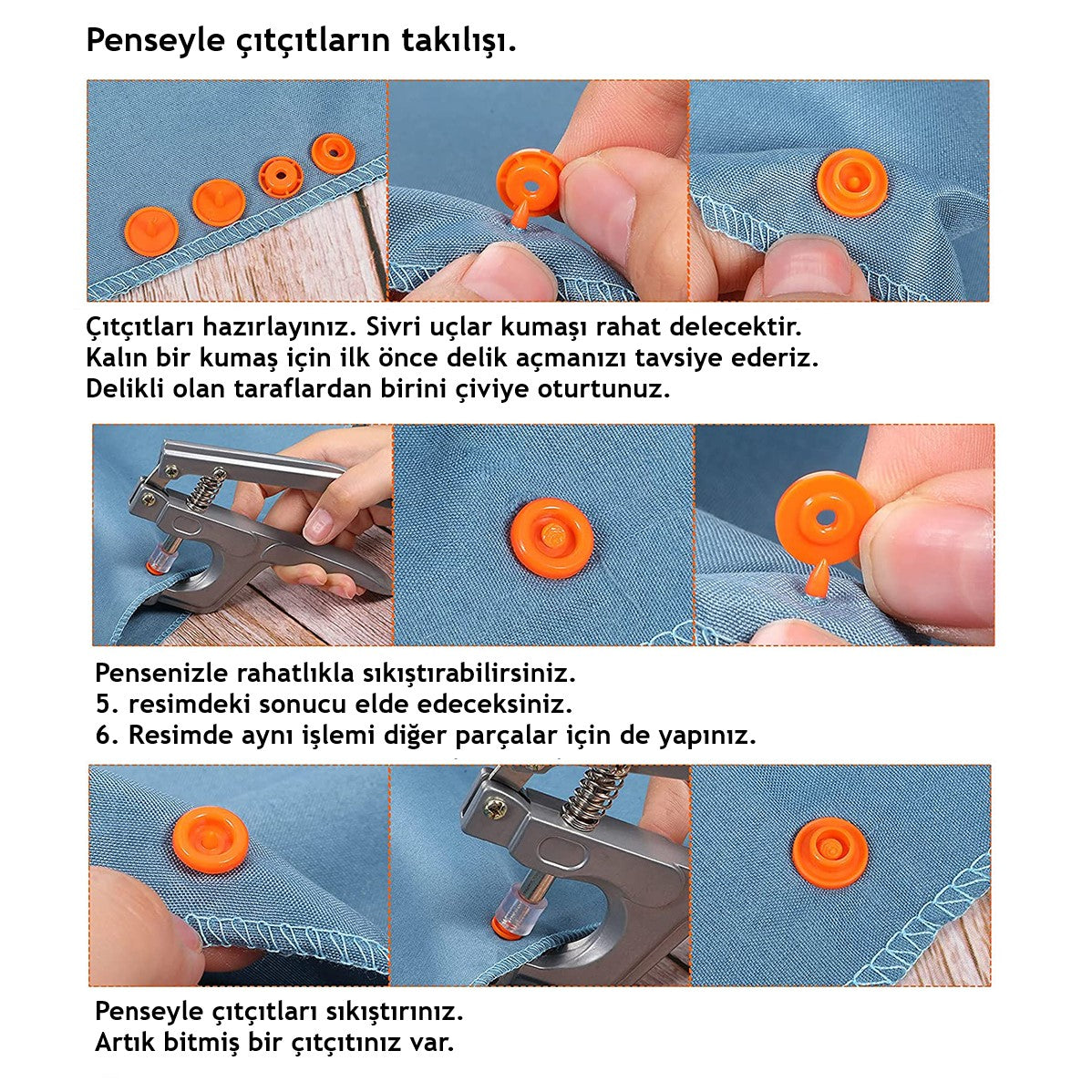 Penseyle çıtçıtların takılışı.

Çıtçıtları hazırlayınız. Sivri uçlar kumaşı rahat delecektir.
Kalın bir kumaş için ilk önce delik açmanızı tavsiye ederiz.
Delikli olan taraflardan birini çiviye oturtunuz.

Pensenizle rahatlıkla sıkıştırabilirsiniz.
5. resimdeki sonucu elde edeceksiniz.
6. Resimde aynı işlemi diğer parçalar için de yapınız.

Penseyle çıtçıtları sıkıştırınız.
Artık bitmiş bir çıtçıtınız var.